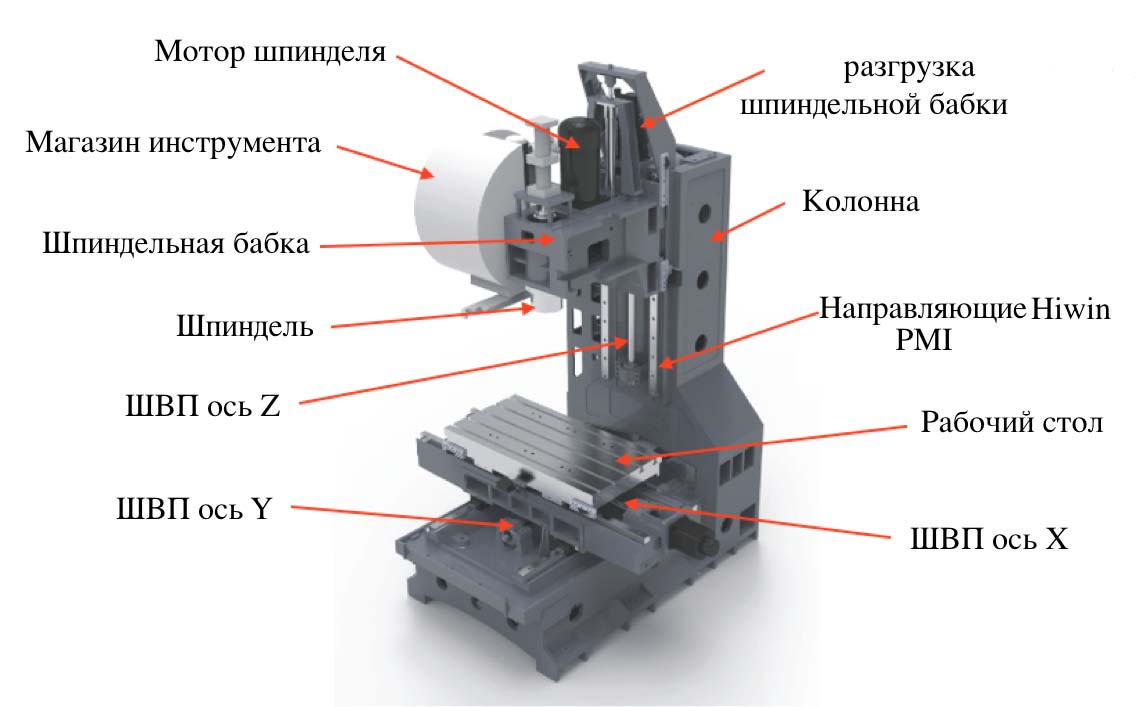 Мотор шпинделя

разгрузка шпиндельной бабки

Магазин инструмента

Колонна

Шпиндельная бабка

Шпиндель

Направляющие Hiwin PMI

ШВП ось Z

Рабочий стол

ШВП ось Y

ШВП ось X